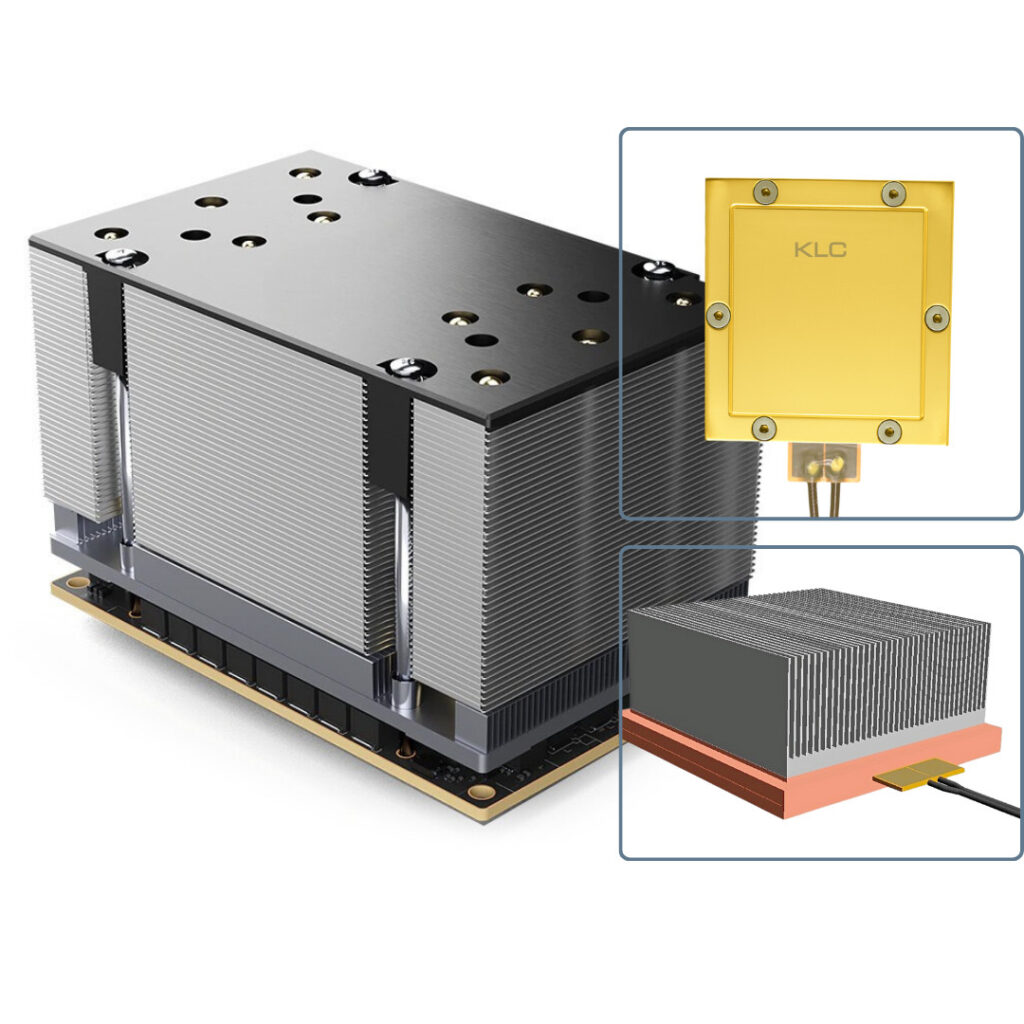 KLC